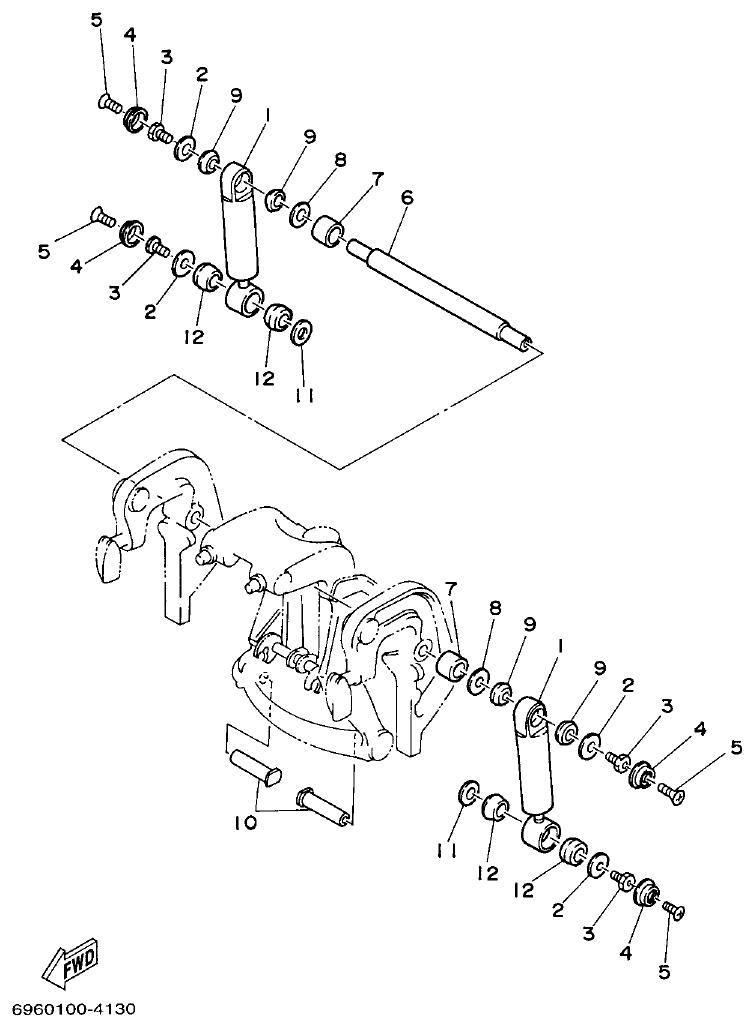 5
4
3
2
9
1
9
8
7
6
5
4
3
2
12
12
11
7
8
9
1
9
2
3
4
5
10
11
12
12
2
3
4
5
FWD
6960100-4130